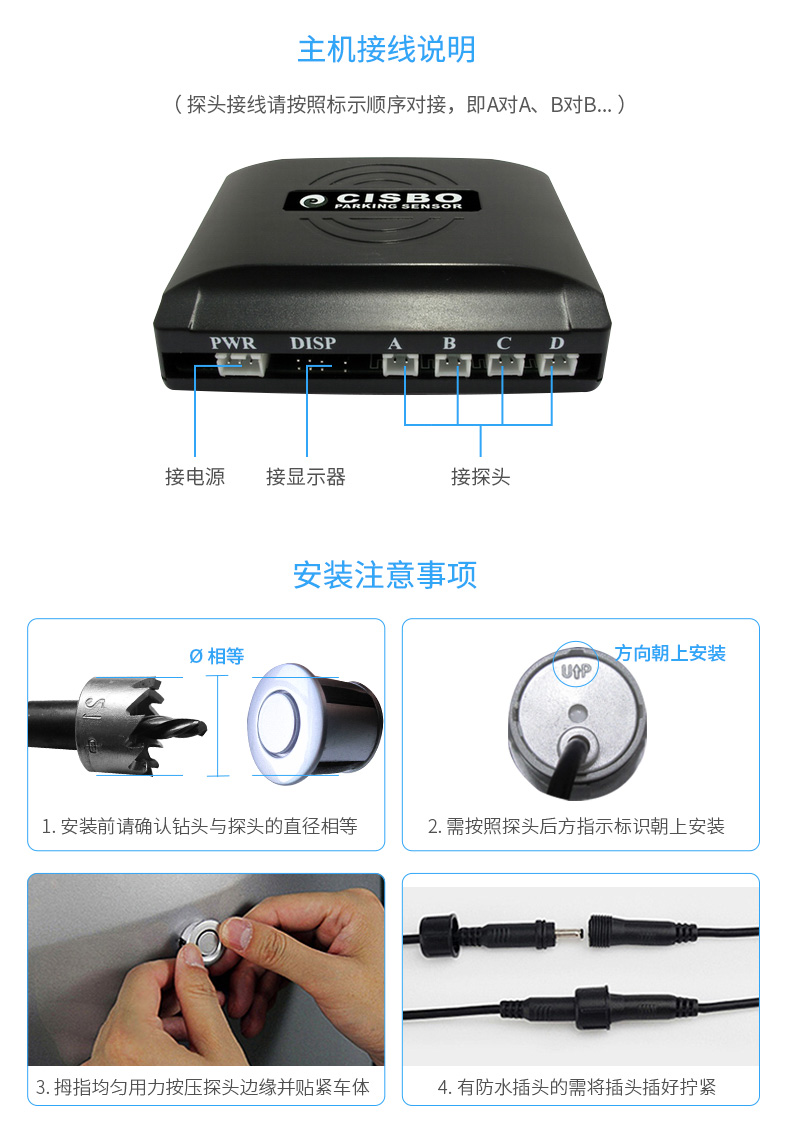 主机接线说明

（探头接线请按照标示顺序对接，即A对A、B对B...）

CISBO
PARKING SENSOR

PWR DISP A B C D

接电源 接显示器 接探头

安装注意事项

Ø 相等

1. 安装前请确认钻头与探头的直径相等

UP

方向朝上安装

2. 需按照探头后方指示标识朝上安装

3. 拇指均匀用力按压探头边缘并贴紧车体

4. 有防水插头的需将插头插好拧紧